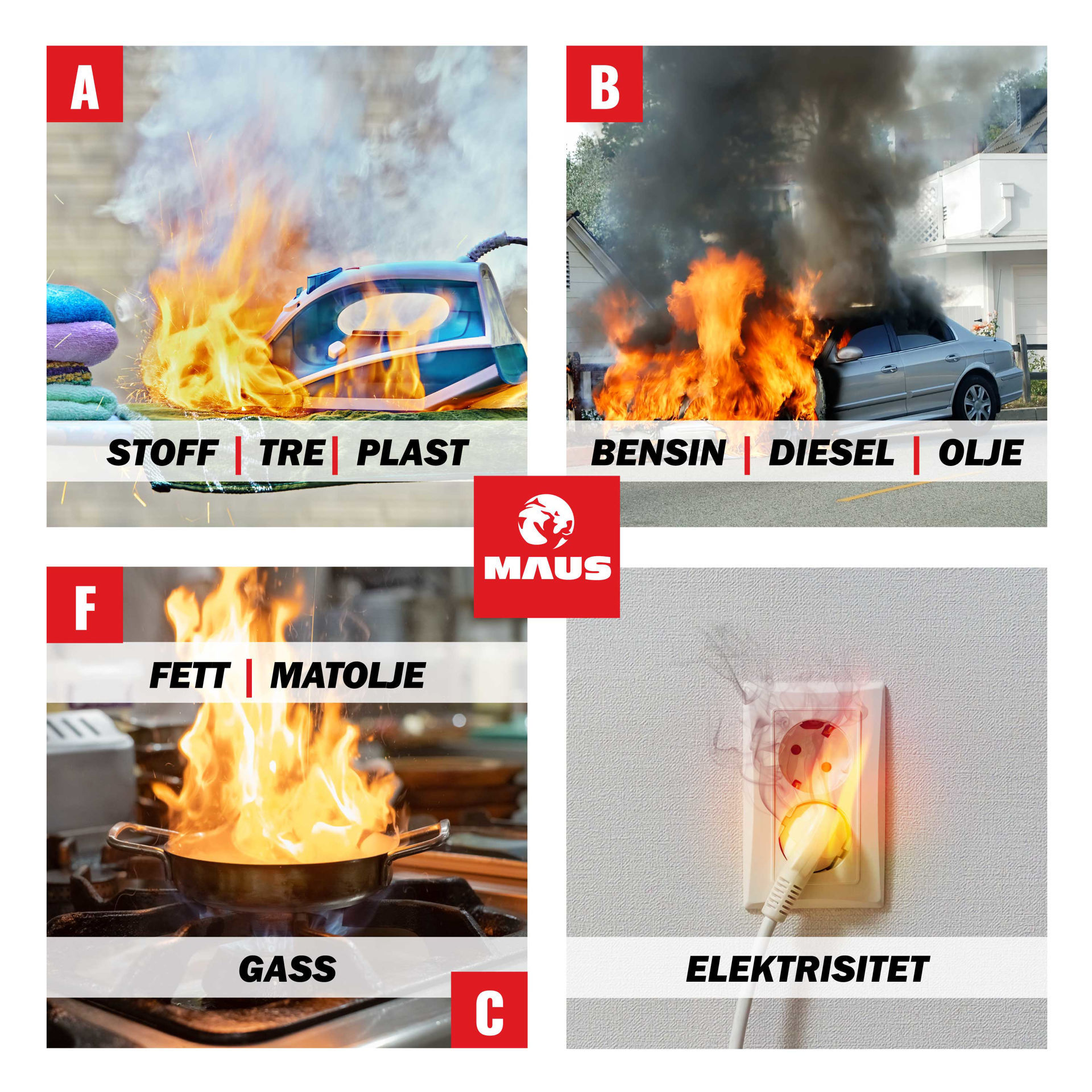 A

STOFF | TRE | PLAST

B

BENSIN | DIESEL | OLJE

MAUS

F

FETT | MATOLJE

GASS

C

ELEKTRISITET