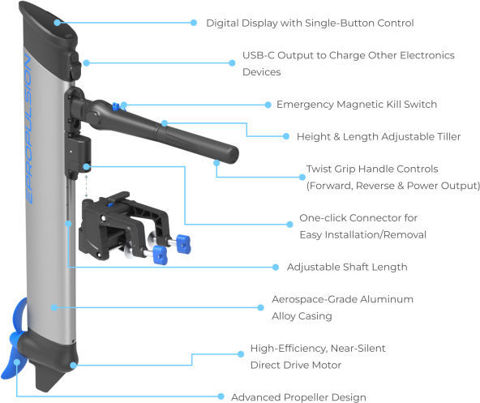 EPROPULSION

Digital Display with Single-Button Control

USB-C Output to Charge Other Electronics Devices

Emergency Magnetic Kill Switch

Height & Length Adjustable Tiller

Twist Grip Handle Controls (Forward, Reverse & Power Output)

One-click Connector for Easy Installation/Removal

Adjustable Shaft Length

Aerospace-Grade Aluminum Alloy Casing

High-Efficiency, Near-Silent Direct Drive Motor

Advanced Propeller Design