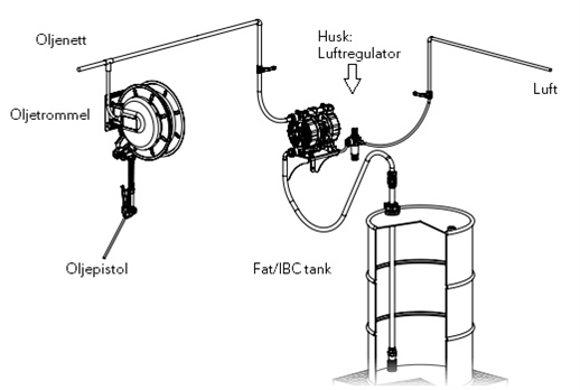 Oljenett

Husk:
Luftregulator

Luft

Oljetrommel

Oljepistol

Fat/IBC tank