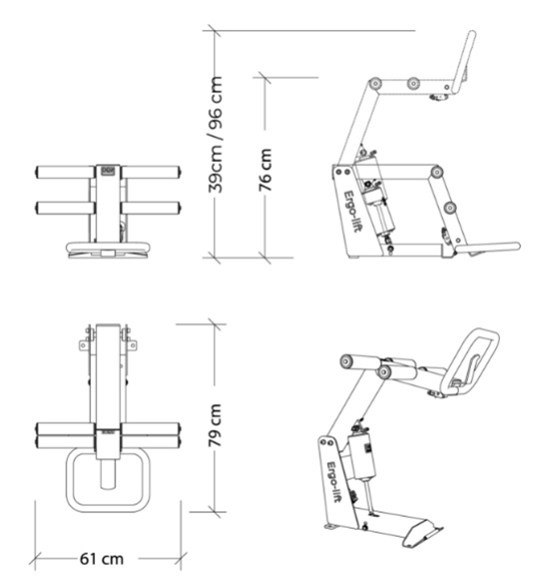 39cm / 96 cm

76 cm

Ergo-lift

79 cm

Ergo-lift

61 cm